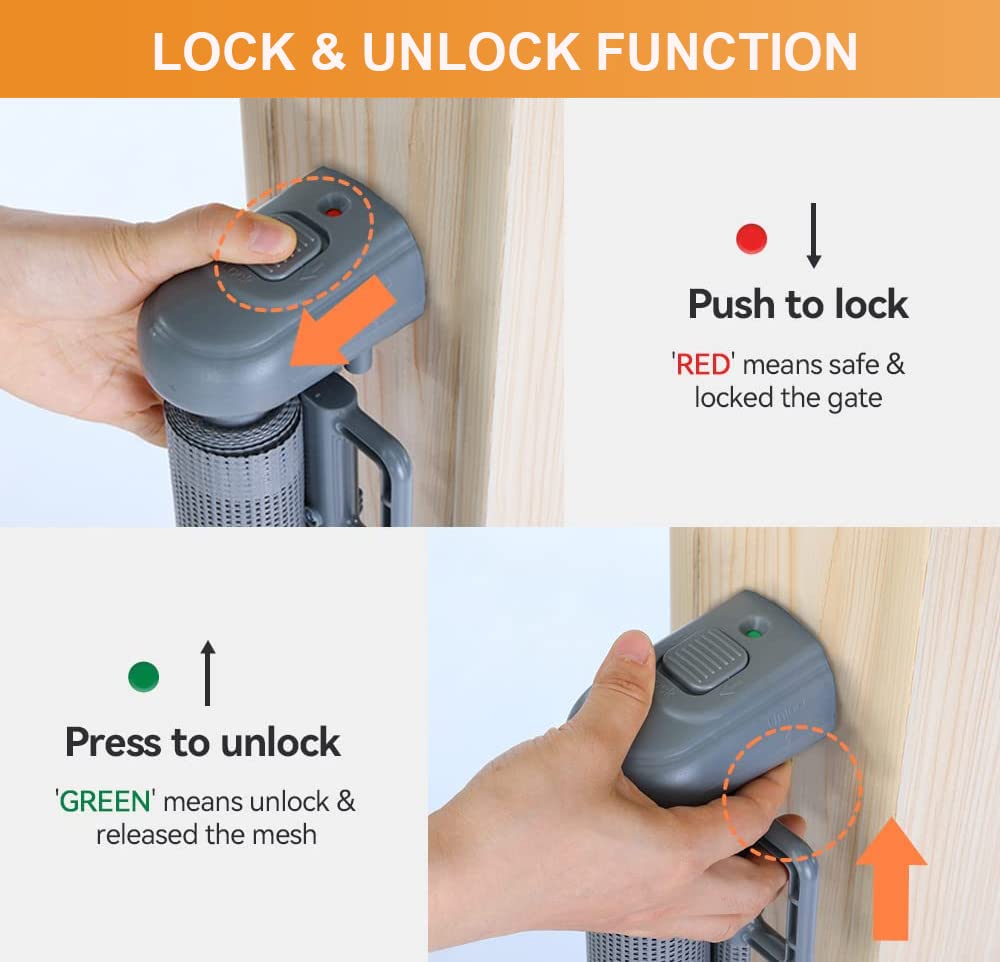 LOCK & UNLOCK FUNCTION

Push to lock

'RED' means safe & locked the gate

Press to unlock

'GREEN' means unlock & released the mesh