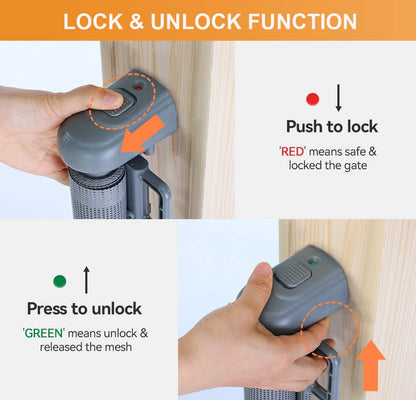 LOCK & UNLOCK FUNCTION

Push to lock

'RED' means safe & locked the gate

Press to unlock

'GREEN' means unlock & released the mesh