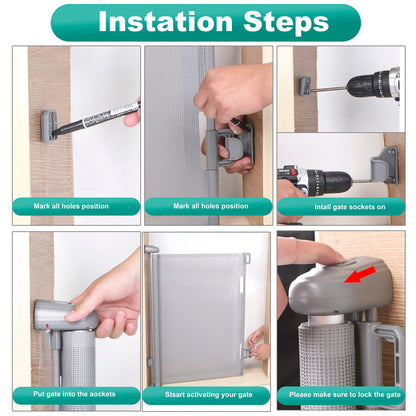 Instation Steps

Mark all holes position

Mark all holes position

Intall gate sockets on

Put gate into the aockets

Stsart activating your gate

Please make sure to lock the gate